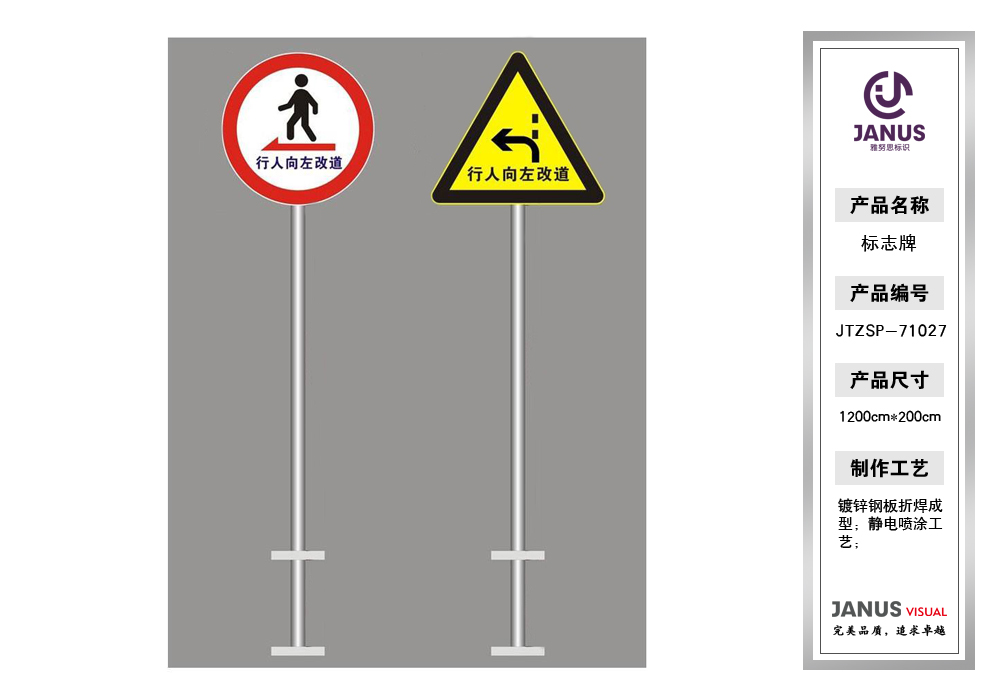 行人向左改道

行人向左改道

JANUS
雅努思标识

产品名称

标志牌

产品编号

JTZSP—71027

产品尺寸

1200cm*200cm

制作工艺

镀锌钢板折焊成型；静电喷涂工艺；

JANUS VISUAL
完美品质，追求卓越